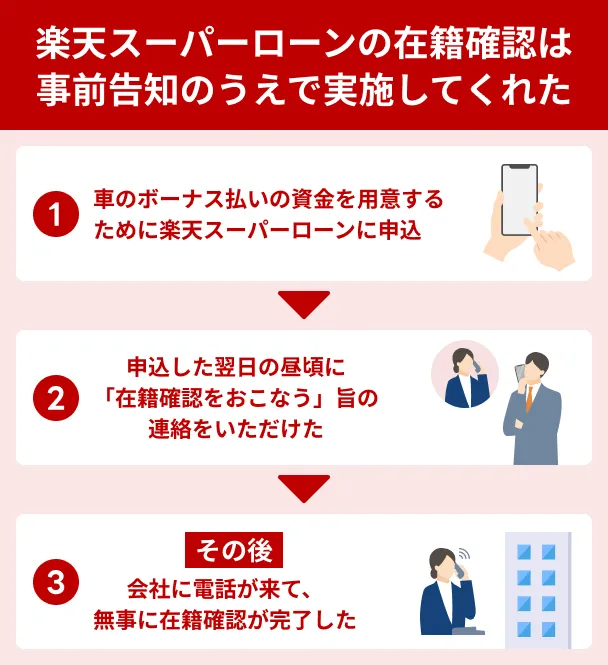 楽天スーパーローンの在籍確認は事前告知のうえで実施してくれた

1
車のボーナス払いの資金を用意するために楽天スーパーローンに申込

2
申込した翌日の昼頃に「在籍確認をおこなう」旨の連絡をいただけた

3
その後
会社に電話が来て、無事に在籍確認が完了した