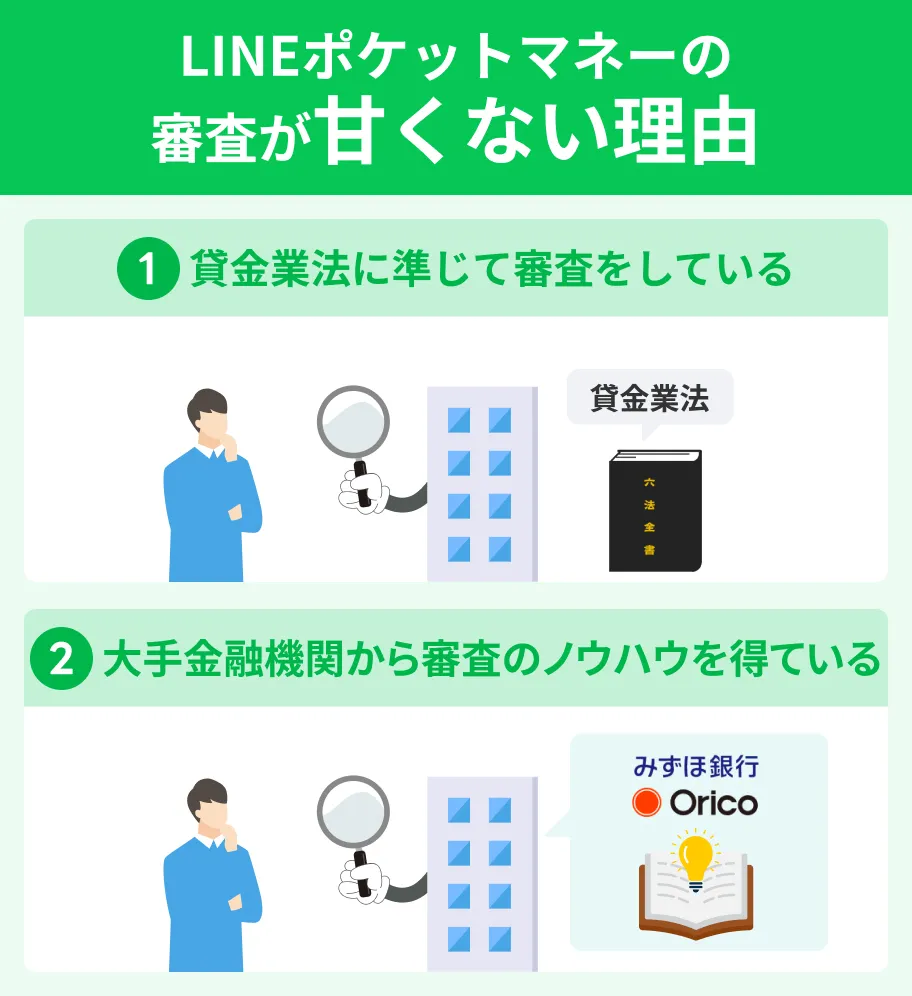 LINEポケットマネーの
審査が甘くない理由

1 貸金業法に準じて審査をしている

貸金業法

六法全書

2 大手金融機関から審査のノウハウを得ている

みずほ銀行
Orico